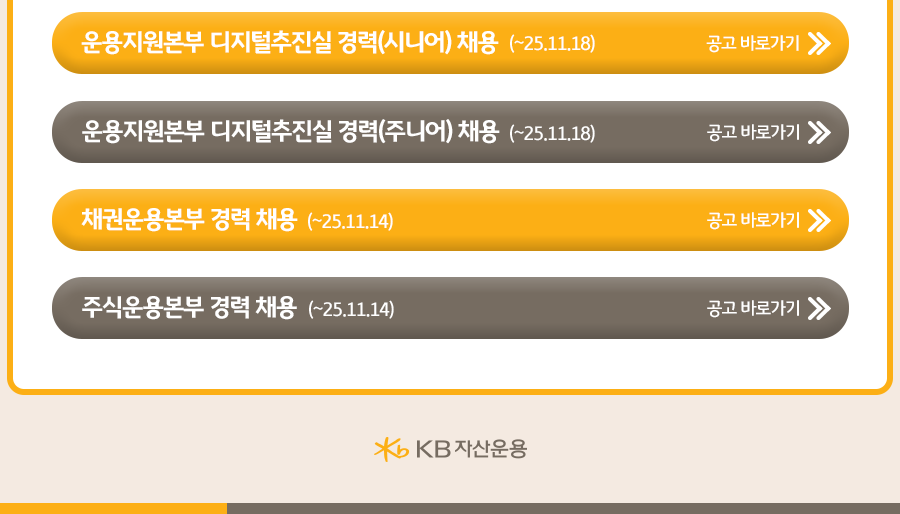 운용지원본부 디지털추진실 경력(시니어) 채용 (~25.11.18) 공고 바로가기

운용지원본부 디지털추진실 경력(주니어) 채용 (~25.11.18) 공고 바로가기

채권운용본부 경력 채용 (~25.11.14) 공고 바로가기

주식운용본부 경력 채용 (~25.11.14) 공고 바로가기

KB 자산운용