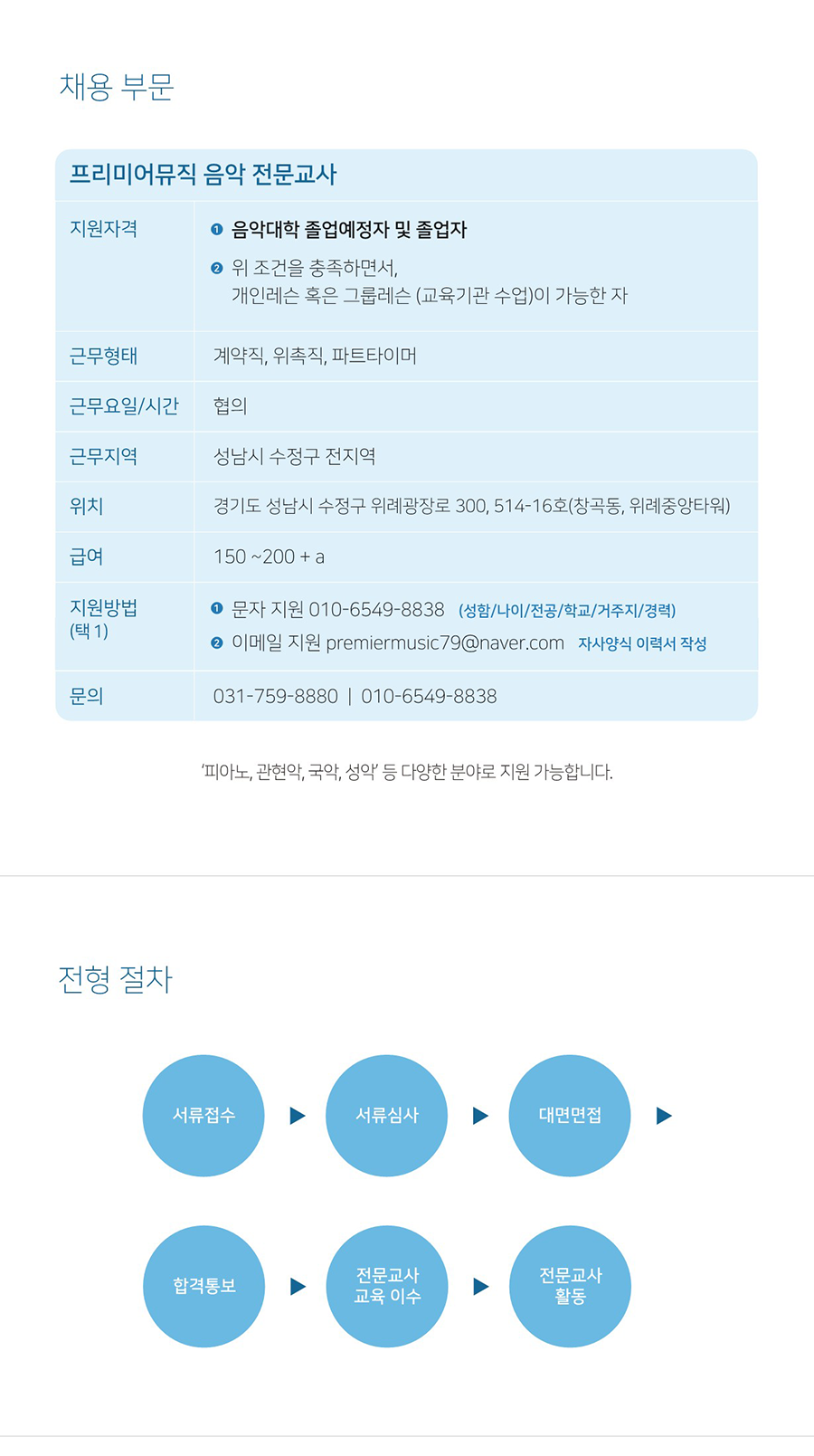 채용 부문

프리미어뮤직 음악 전문교사

지원자격
❶ 음악대학 졸업예정자 및 졸업자
❷ 위 조건을 충족하면서, 개인레슨 혹은 그룹레슨 (교육기관 수업)이 가능한 자

근무형태
계약직, 위촉직, 파트타이머

근무요일/시간
협의

근무지역
성남시 수정구 전지역

위치
경기도 성남시 수정구 위례광장로 300, 514-16호(창곡동, 위례중앙타워)

급여
150 ~200 + a

지원방법 (택 1)
❶ 문자 지원 010-6549-8838 (성함/나이/전공/학교/거주지/경력)
❷ 이메일 지원 premiermusic79@naver.com 자사양식 이력서 작성

문의
031-759-8880 | 010-6549-8838

'피아노, 관현악, 국악, 성악' 등 다양한 분야로 지원 가능합니다.

전형 절차

서류접수 ▶ 서류심사 ▶ 대면면접 ▶

합격통보 ▶ 전문교사 교육 이수 ▶ 전문교사 활동