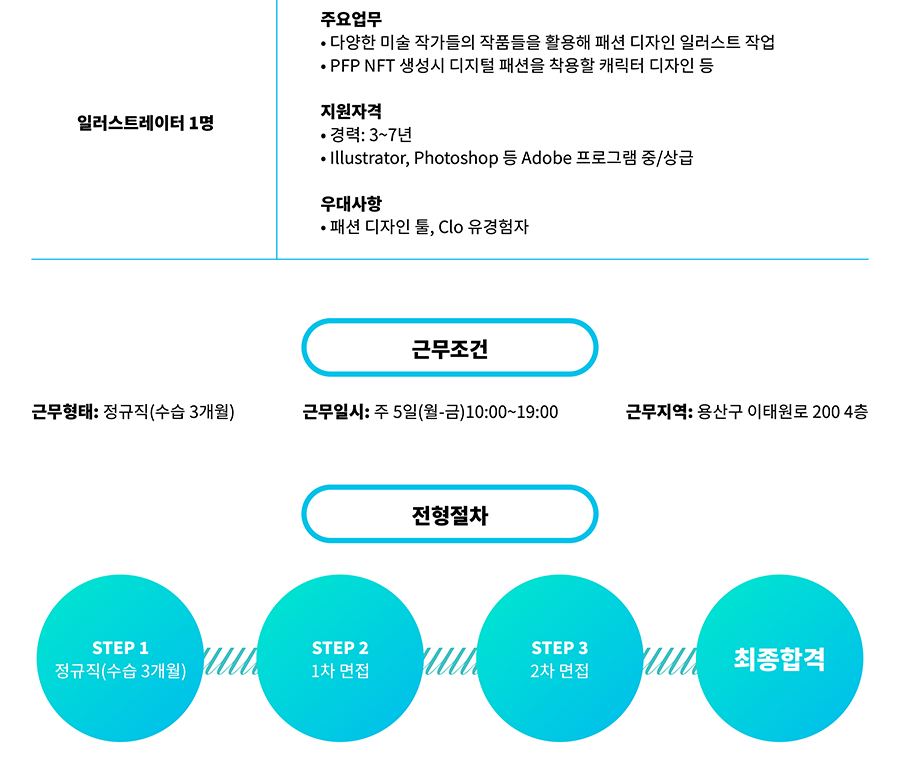 일러스트레이터 1명

주요업무
• 다양한 미술 작가들의 작품들을 활용해 패션 디자인 일러스트 작업
• PFP NFT 생성시 디지털 패션을 착용할 캐릭터 디자인 등

지원자격
• 경력: 3~7년
• Illustrator, Photoshop 등 Adobe 프로그램 중/상급

우대사항
• 패션 디자인 툴, Clo 유경험자

근무조건

근무형태: 정규직(수습 3개월)

근무일시: 주 5일(월-금)10:00~19:00

근무지역: 용산구 이태원로 200 4층

전형절차

STEP 1
정규직(수습 3개월)

STEP 2
1차 면접

STEP 3
2차 면접

최종합격