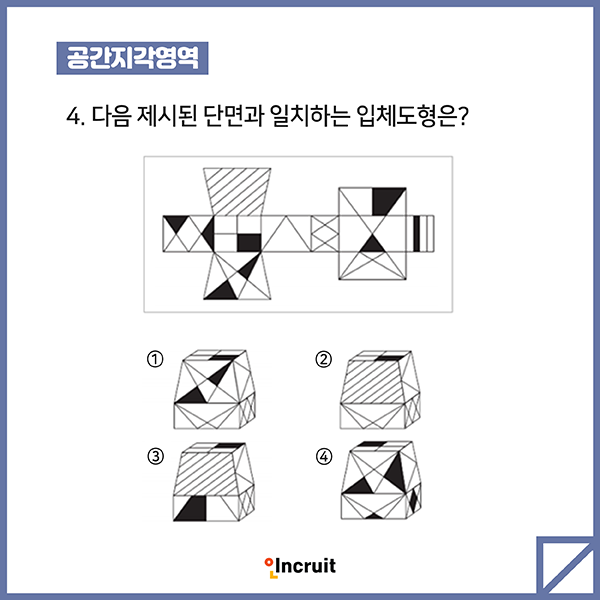 공간지각영역

4. 다음 제시된 단면과 일치하는 입체도형은?

①

②

③

④

Incruit